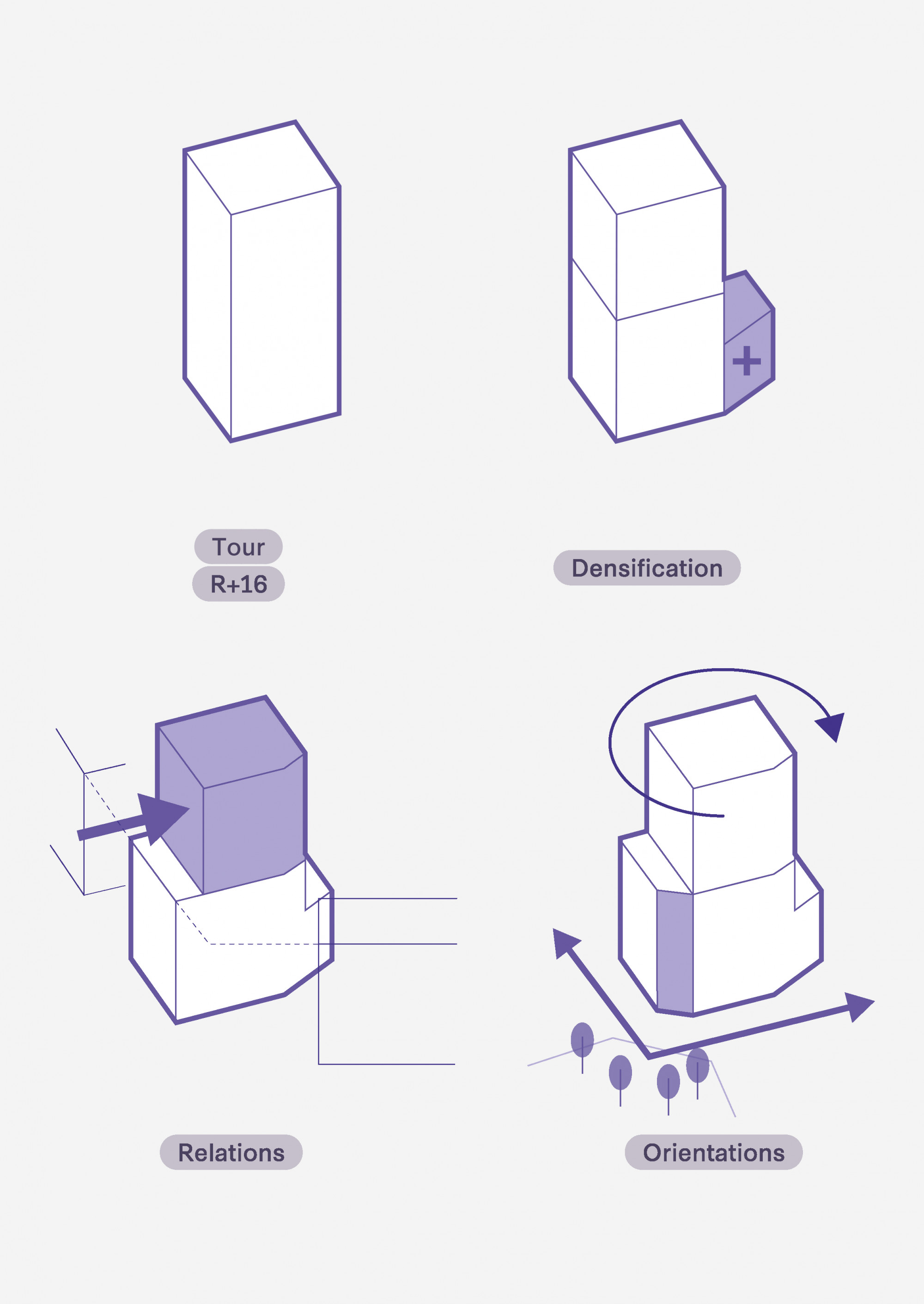 +

Tour
R+16

Densification

Relations

Orientations